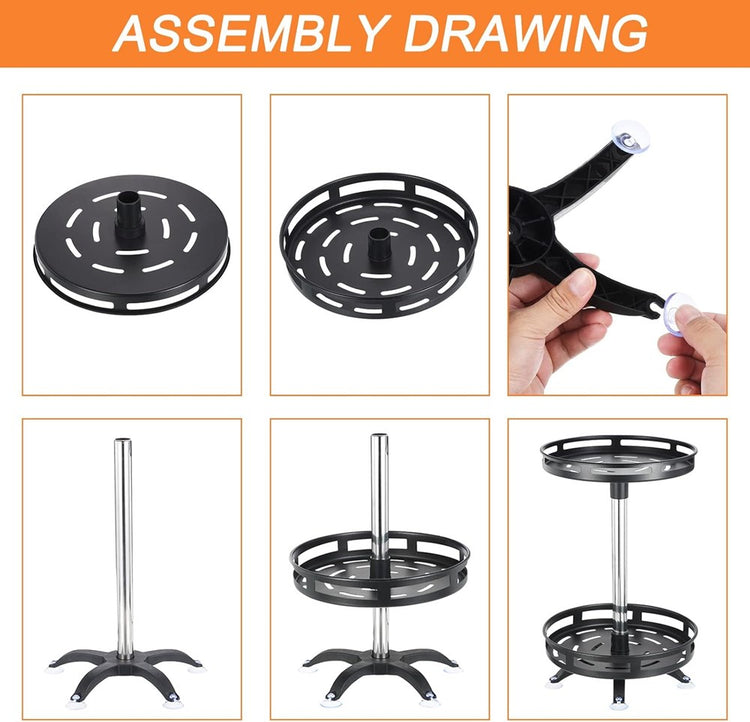 ASSEMBLY DRAWING