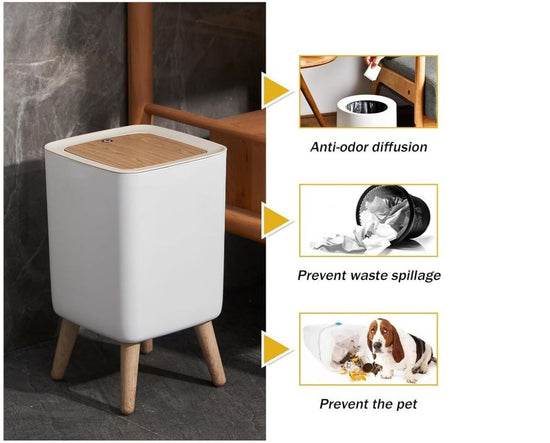 Anti-odor diffusion

Prevent waste spillage

Prevent the pet