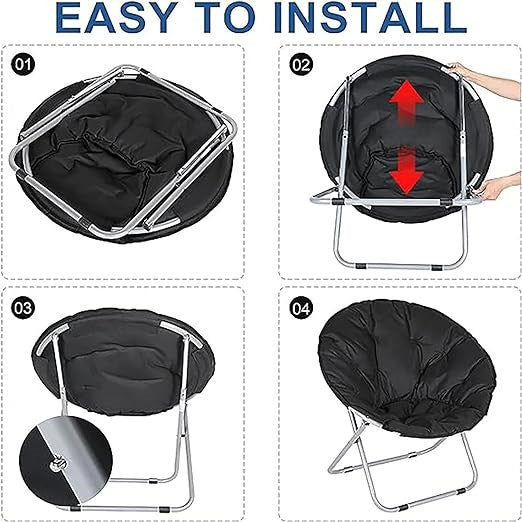 EASY TO INSTALL

01

02

03

04