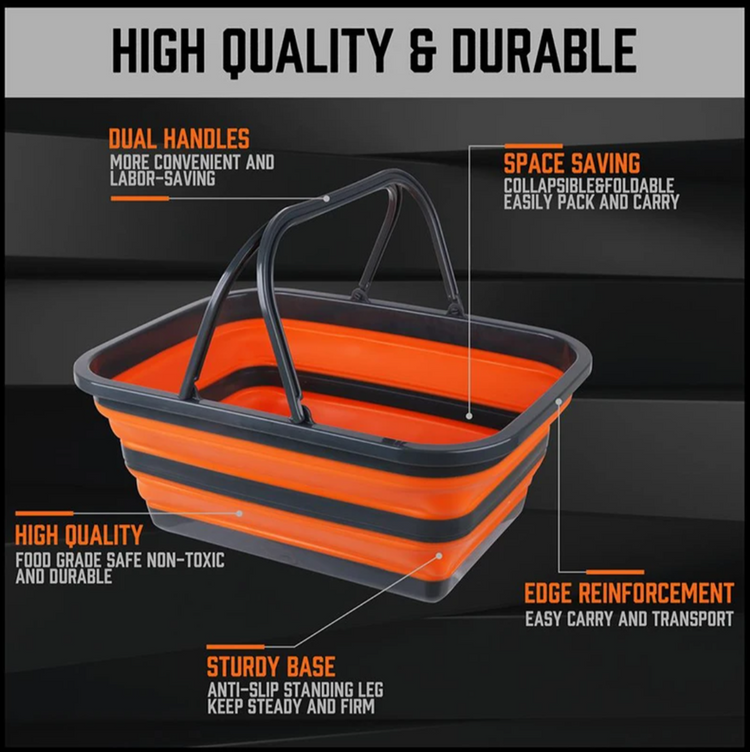 HIGH QUALITY & DURABLE

DUAL HANDLES
MORE CONVENIENT AND LABOR-SAVING

SPACE SAVING
COLLAPSIBLE&FOLDABLE
EASILY PACK AND CARRY

HIGH QUALITY
FOOD GRADE SAFE NON-TOXIC AND DURABLE

EDGE REINFORCEMENT
EASY CARRY AND TRANSPORT

STURDY BASE
ANTI-SLIP STANDING LEG
KEEP STEADY AND FIRM