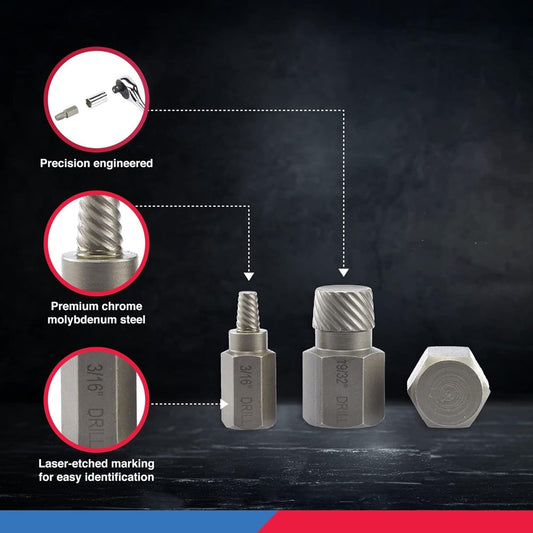 Precision engineered

Premium chrome molybdenum steel

3/16" DRILL

Laser-etched marking for easy identification

3/16" DRILL

19/32" DRILL