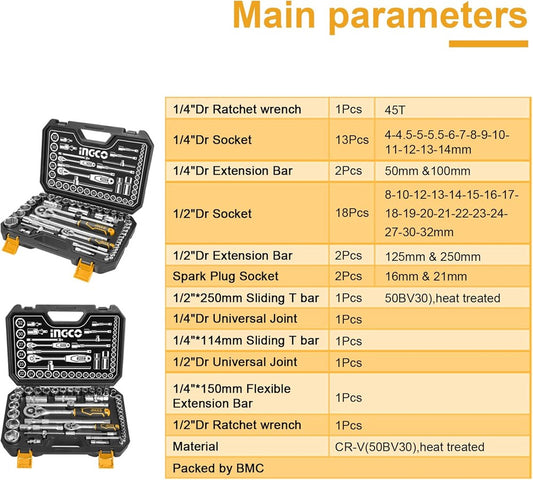 Main parameters

INGCO

INGCO

| 1/4"Dr Ratchet wrench | 1Pcs | 45T |
|---|---|---|
| 1/4"Dr Socket | 13Pcs | 4-4.5-5-5.5-6-7-8-9-10-11-12-13-14mm |
| 1/4"Dr Extension Bar | 2Pcs | 50mm &100mm |
| 1/2"Dr Socket | 18Pcs | 8-10-12-13-14-15-16-17-18-19-20-21-22-23-24-27-30-32mm |
| 1/2"Dr Extension Bar | 2Pcs | 125mm & 250mm |
| Spark Plug Socket | 2Pcs | 16mm & 21mm |
| 1/2"*250mm Sliding T bar | 1Pcs | 50BV30),heat treated |
| 1/4"Dr Universal Joint | 1Pcs | |
| 1/4"*114mm Sliding T bar | 1Pcs | |
| 1/2"Dr Universal Joint | 1Pcs | |
| 1/4"*150mm Flexible Extension Bar | 1Pcs | |
| 1/2"Dr Ratchet wrench | 1Pcs | |
| Material | CR-V(50BV30),heat treated | |
| Packed by BMC | | |