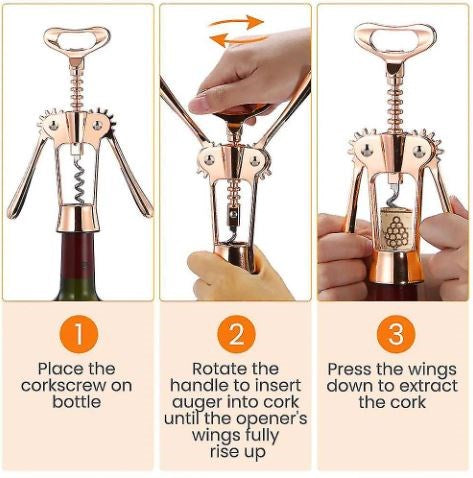 1

Place the corkscrew on bottle

2

Rotate the handle to insert auger into cork until the opener's wings fully rise up

3

Press the wings down to extract the cork