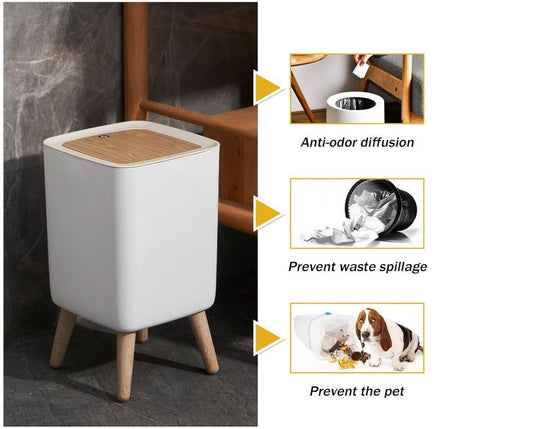 Anti-odor diffusion

Prevent waste spillage

Prevent the pet